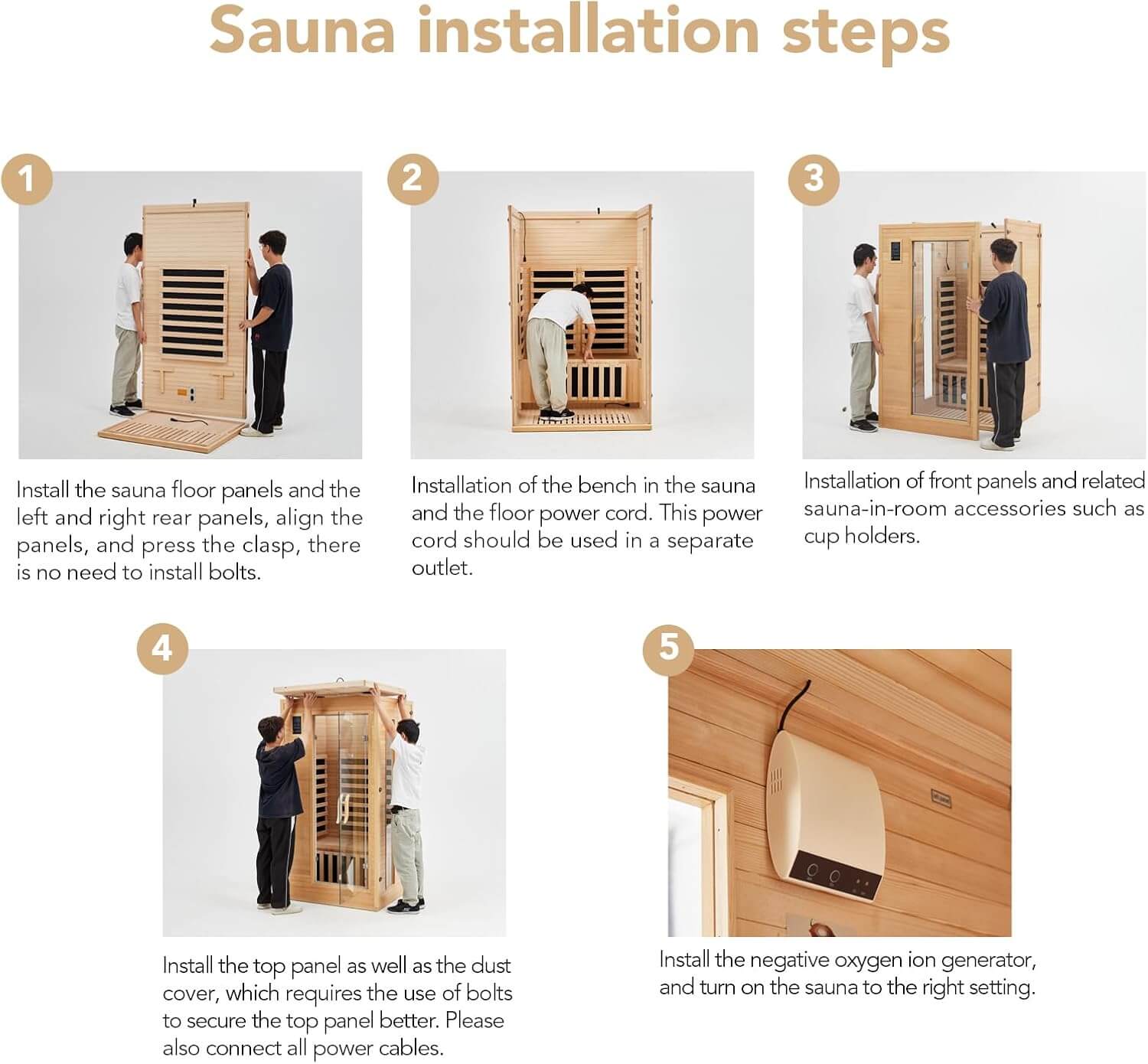 Sauna installation steps

1

Install the sauna floor panels and the left and right rear panels, align the panels, and press the clasp, there is no need to install bolts.

2

Installation of the bench in the sauna and the floor power cord. This power cord should be used in a separate outlet.

3

Installation of front panels and related sauna-in-room accessories such as cup holders.

4

Install the top panel as well as the dust cover, which requires the use of bolts to secure the top panel better. Please also connect all power cables.

5

Install the negative oxygen ion generator, and turn on the sauna to the right setting.