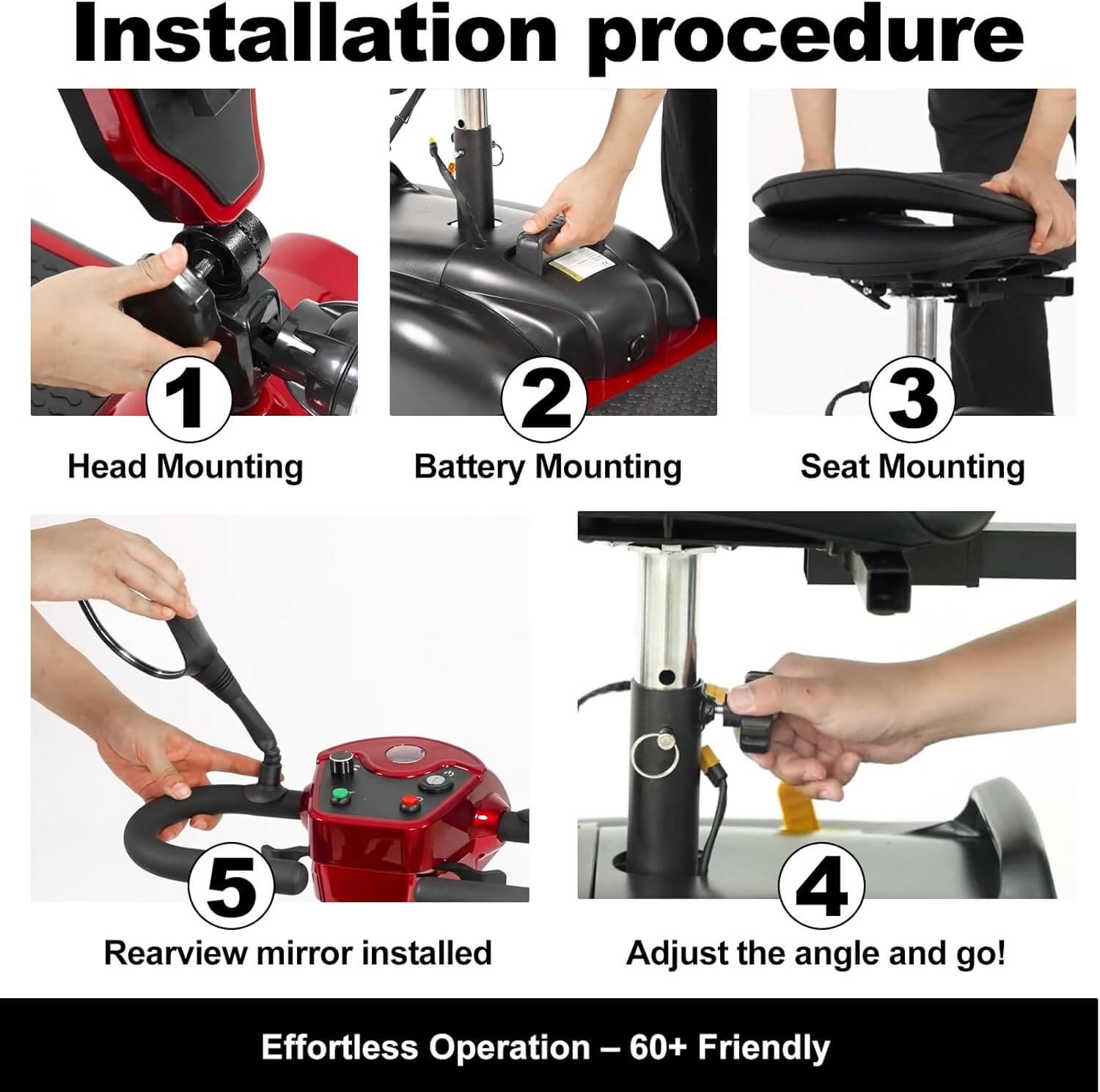 Installation procedure

1
Head Mounting

2
Battery Mounting

3
Seat Mounting

5
Rearview mirror installed

4
Adjust the angle and go!

Effortless Operation – 60+ Friendly