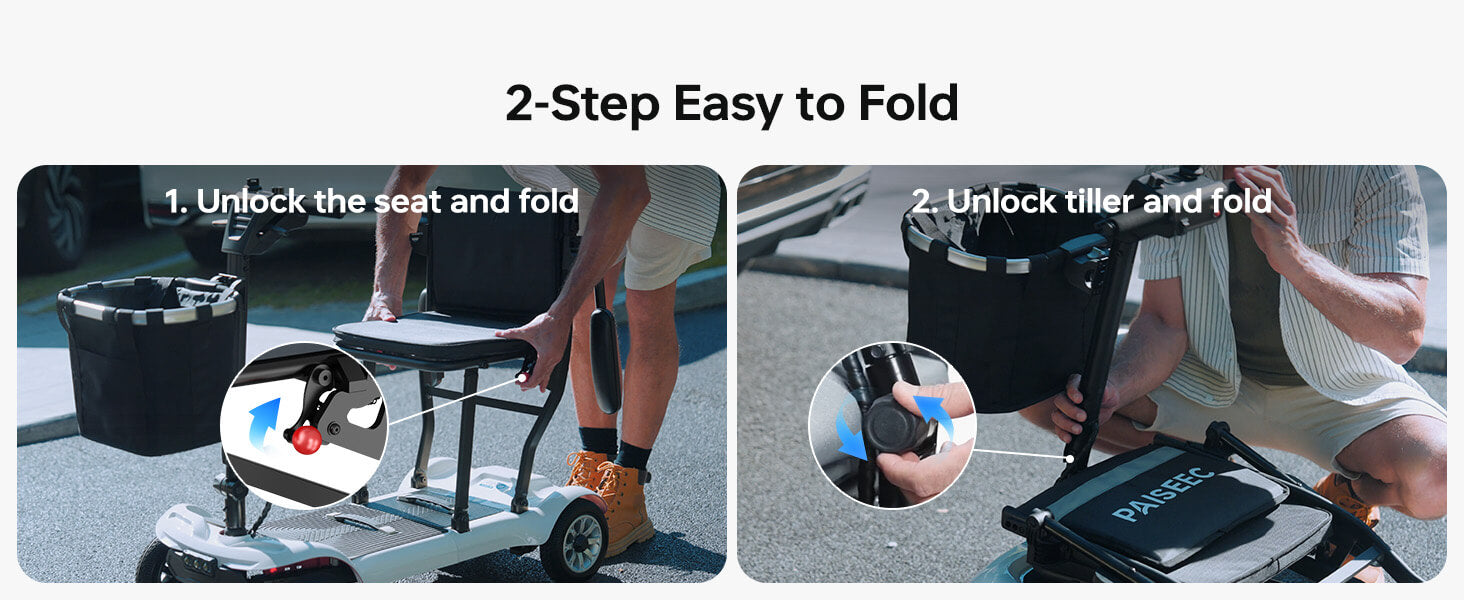 2-Step Easy to Fold

1. Unlock the seat and fold

2. Unlock tiller and fold

PAISEEC