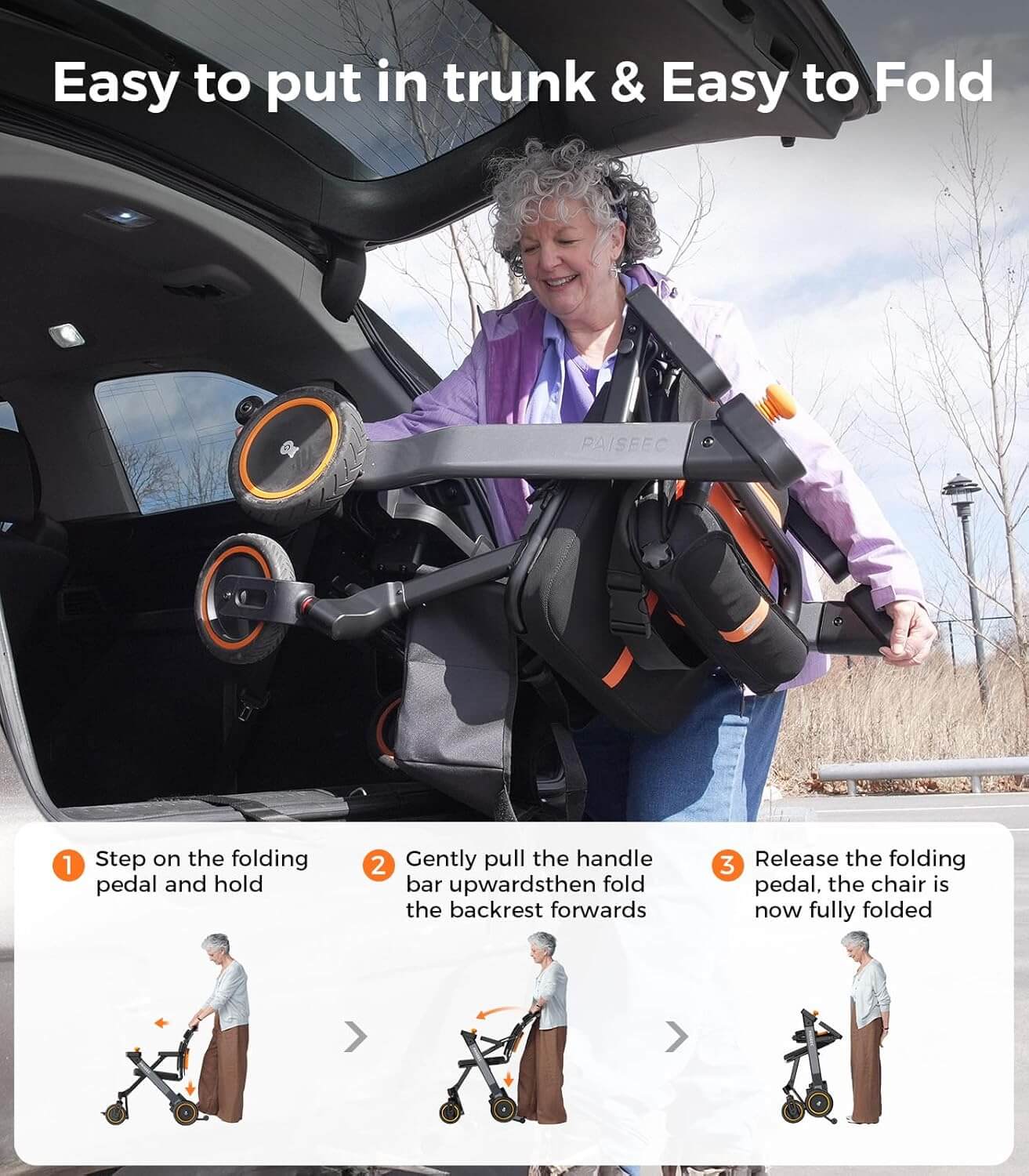 Easy to put in trunk & Easy to Fold

PAISEEC

1 Step on the folding pedal and hold

2 Gently pull the handle bar upwardsthen fold the backrest forwards

3 Release the folding pedal, the chair is now fully folded