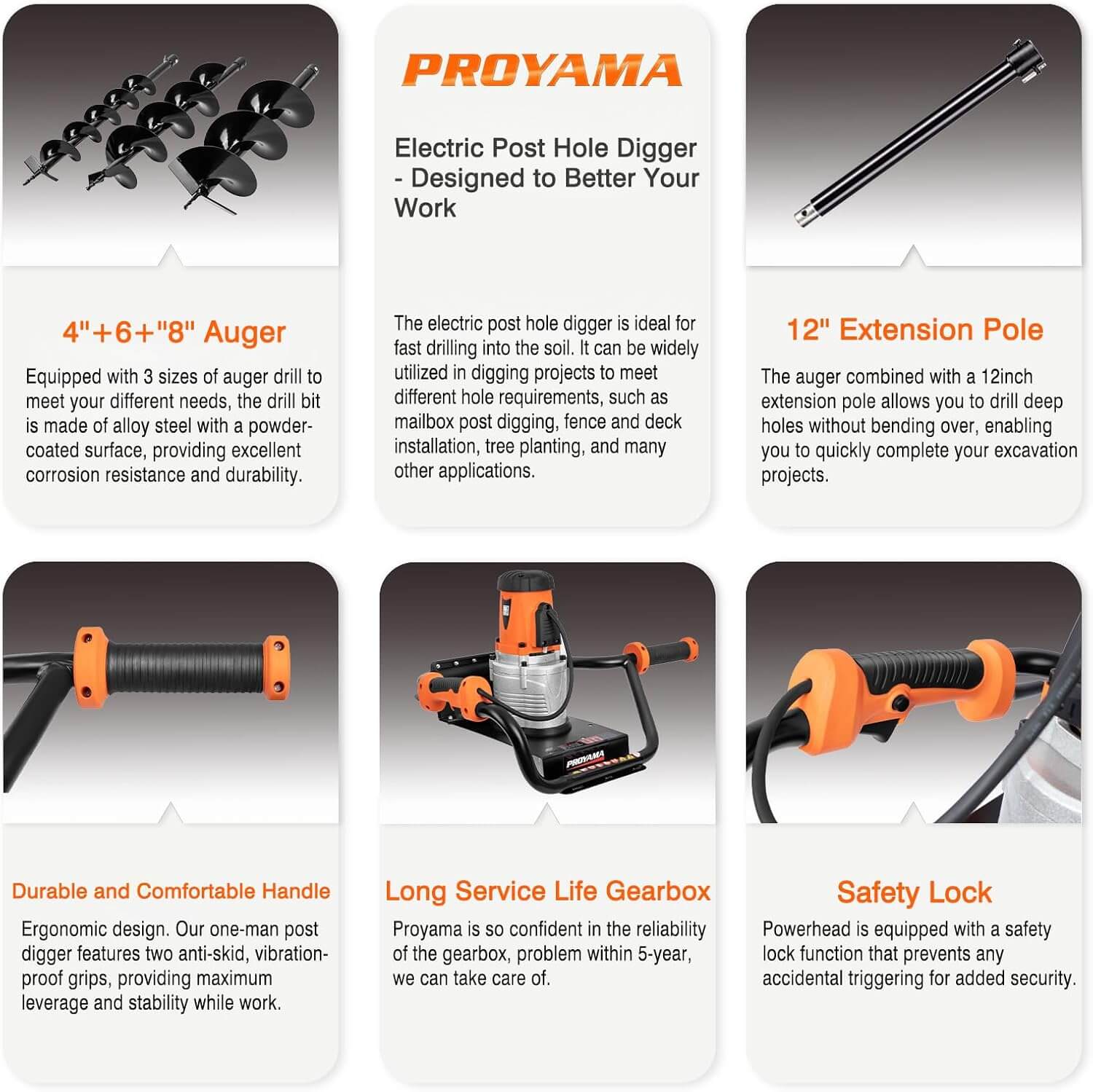 4"+6+"8" Auger

Equipped with 3 sizes of auger drill to meet your different needs, the drill bit is made of alloy steel with a powder-coated surface, providing excellent corrosion resistance and durability.

PROYAMA

Electric Post Hole Digger - Designed to Better Your Work

The electric post hole digger is ideal for fast drilling into the soil. It can be widely utilized in digging projects to meet different hole requirements, such as mailbox post digging, fence and deck installation, tree planting, and many other applications.

12" Extension Pole

The auger combined with a 12inch extension pole allows you to drill deep holes without bending over, enabling you to quickly complete your excavation projects.

Durable and Comfortable Handle

Ergonomic design. Our one-man post digger features two anti-skid, vibration-proof grips, providing maximum leverage and stability while work.

PROYAMA

Long Service Life Gearbox

Proyama is so confident in the reliability of the gearbox, problem within 5-year, we can take care of.

Safety Lock

Powerhead is equipped with a safety lock function that prevents any accidental triggering for added security.