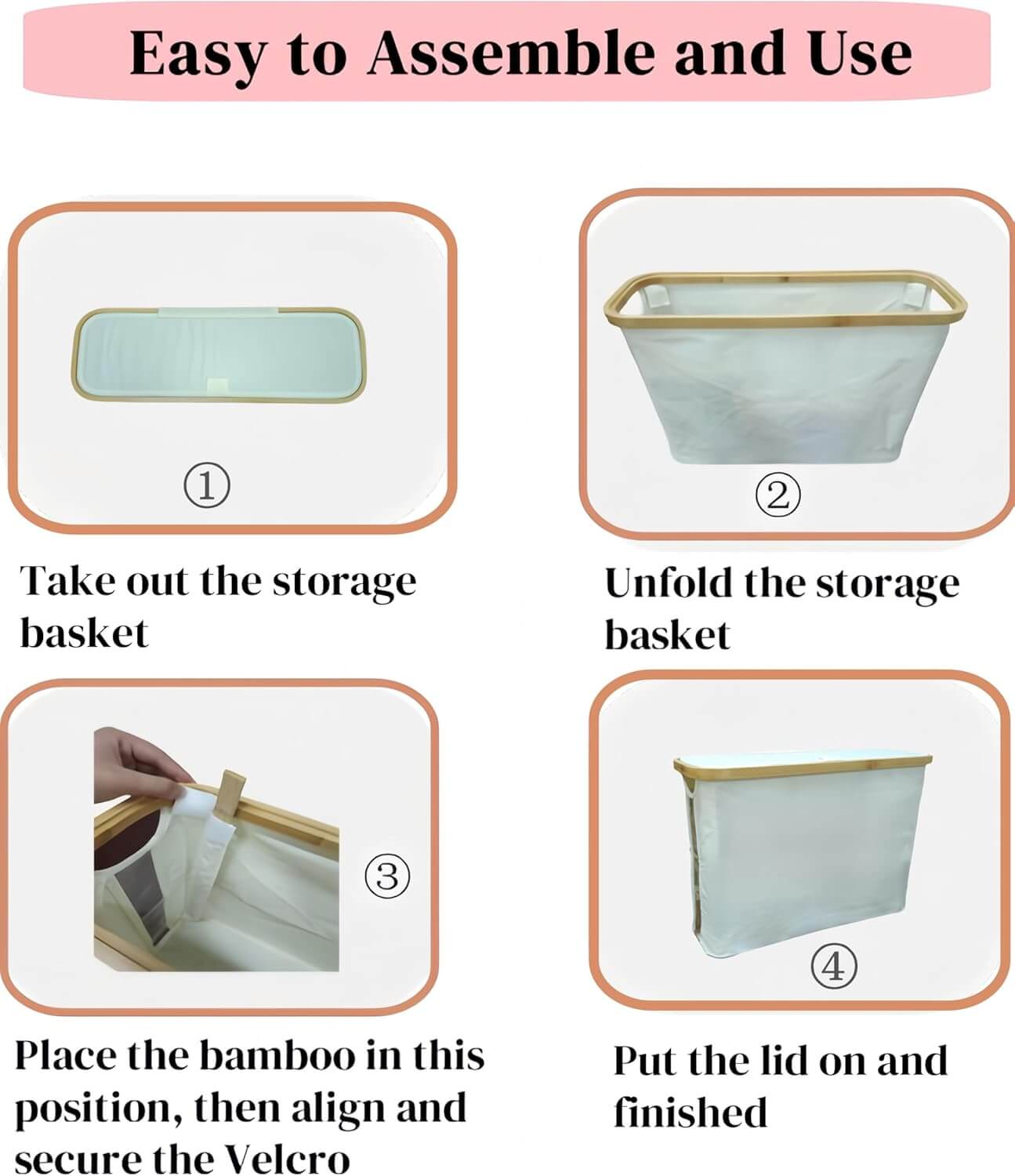 Easy to Assemble and Use

①

Take out the storage basket

②

Unfold the storage basket

③

Place the bamboo in this position, then align and secure the Velcro

④

Put the lid on and finished