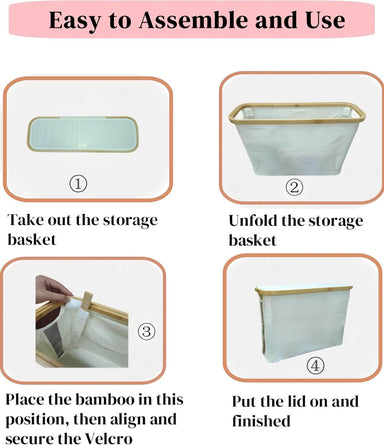 Easy to Assemble and Use

①

Take out the storage basket

②

Unfold the storage basket

③

Place the bamboo in this position, then align and secure the Velcro

④

Put the lid on and finished