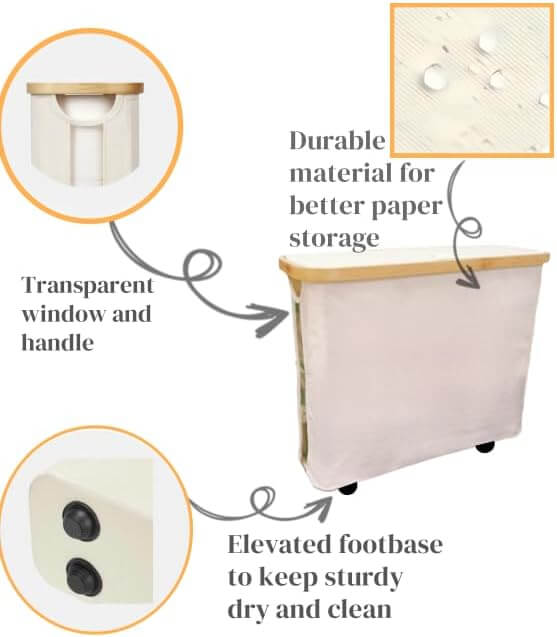 Durable material for better paper storage

Transparent window and handle

Elevated footbase to keep sturdy dry and clean