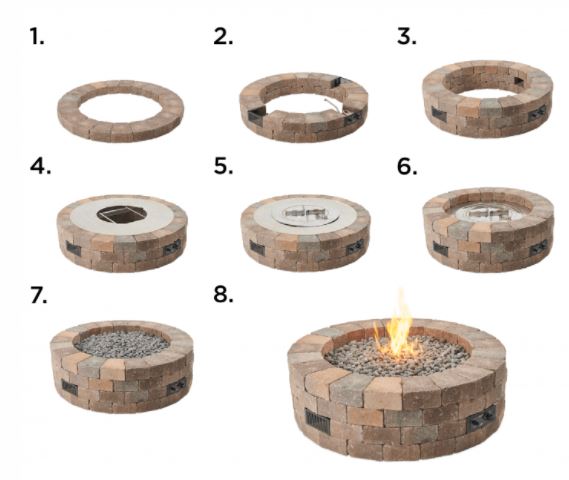 1.

2.

3.

4.

5.

6.

7.

8.