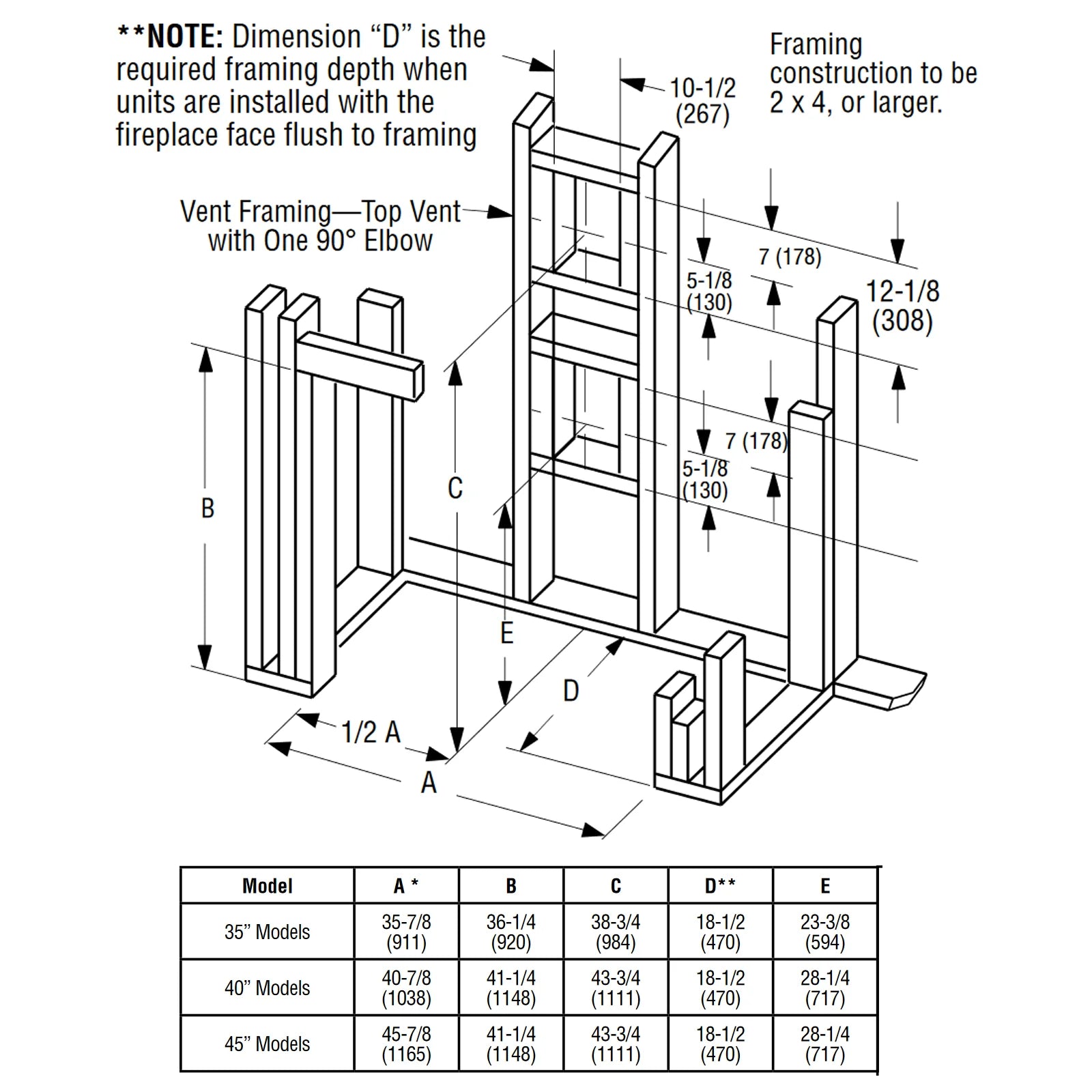 **NOTE: Dimension “D” is the required framing depth when units are installed with the fireplace face flush to framing

Framing construction to be 2 x 4, or larger.

10-1/2 (267)

Vent Framing—Top Vent with One 90° Elbow

7 (178)

5-1/8 (130)

12-1/8 (308)

7 (178)

5-1/8 (130)

B

C

E

D

1/2 A

A

| Model | A * | B | C | D** | E |
|---|---|---|---|---|---|
| 35” Models | 35-7/8 (911) | 36-1/4 (920) | 38-3/4 (984) | 18-1/2 (470) | 23-3/8 (594) |
| 40” Models | 40-7/8 (1038) | 41-1/4 (1148) | 43-3/4 (1111) | 18-1/2 (470) | 28-1/4 (717) |
| 45” Models | 45-7/8 (1165) | 41-1/4 (1148) | 43-3/4 (1111) | 18-1/2 (470) | 28-1/4 (717) |