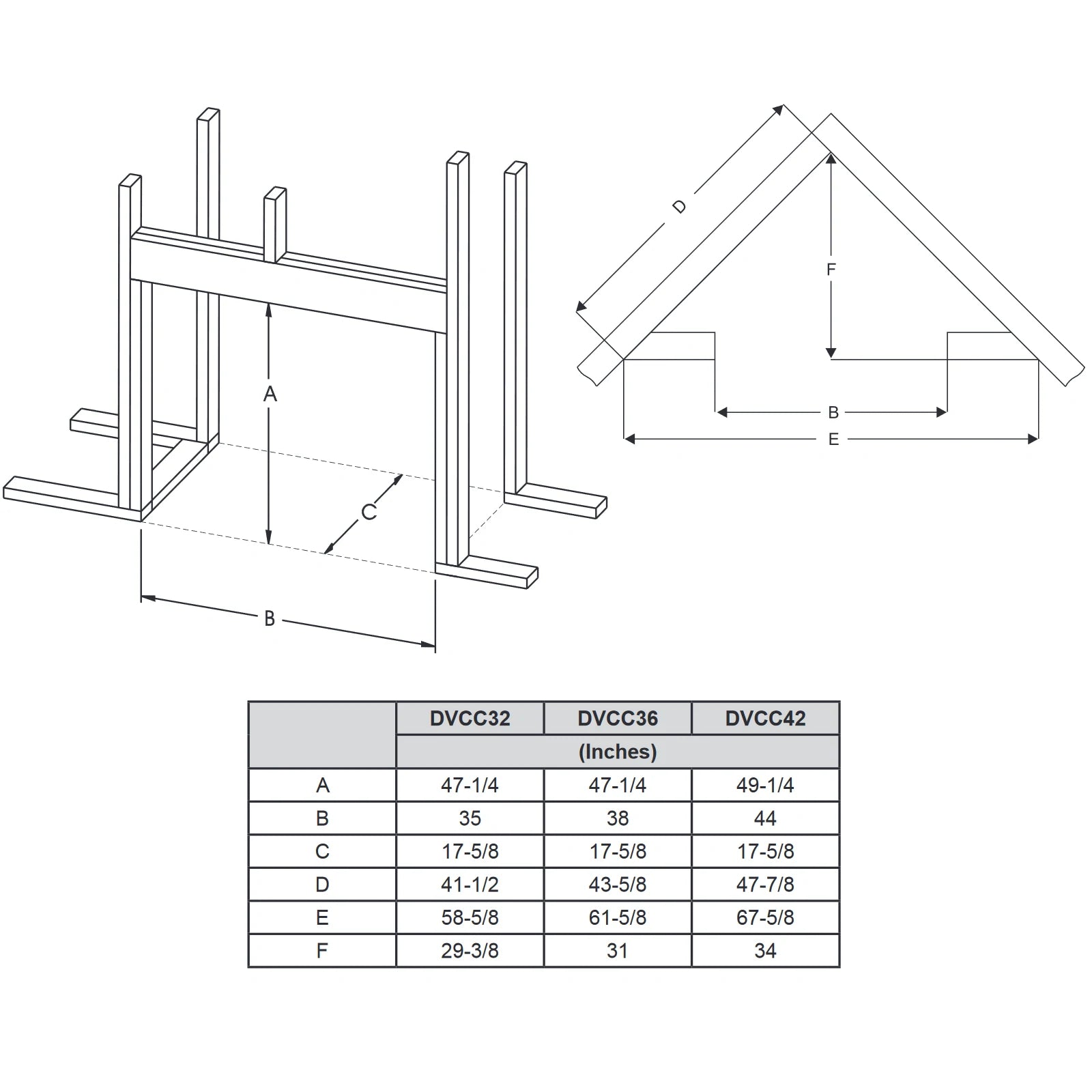 A

C

B

D

F

B

E

| | DVCC32 | DVCC36 | DVCC42 |
|---|---|---|---|
| | (Inches) | | |
| A | 47-1/4 | 47-1/4 | 49-1/4 |
| B | 35 | 38 | 44 |
| C | 17-5/8 | 17-5/8 | 17-5/8 |
| D | 41-1/2 | 43-5/8 | 47-7/8 |
| E | 58-5/8 | 61-5/8 | 67-5/8 |
| F | 29-3/8 | 31 | 34 |