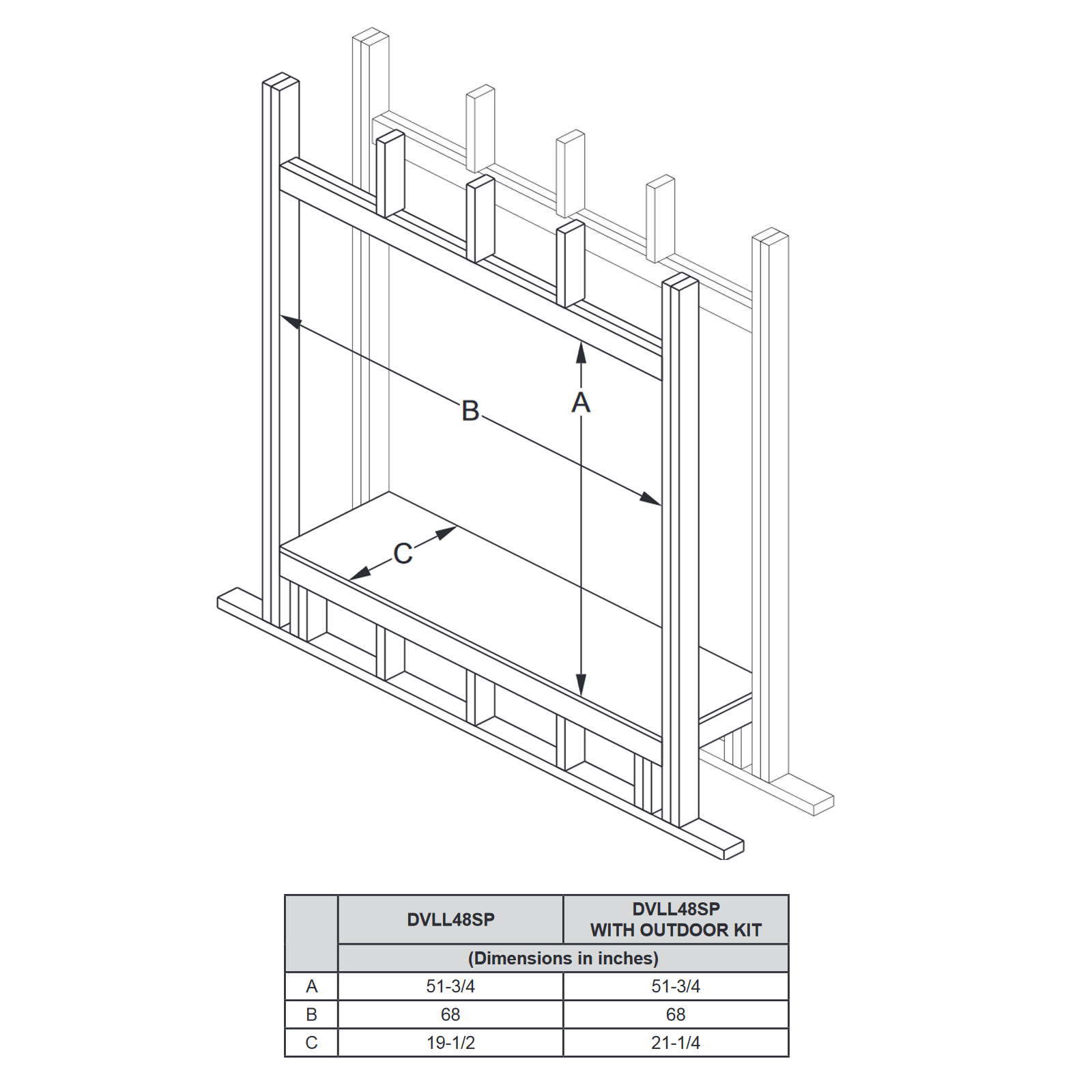 B

A

C

|  | DVLL48SP | DVLL48SP WITH OUTDOOR KIT |
|---|---|---|
|  | (Dimensions in inches) | |
| A | 51-3/4 | 51-3/4 |
| B | 68 | 68 |
| C | 19-1/2 | 21-1/4 |