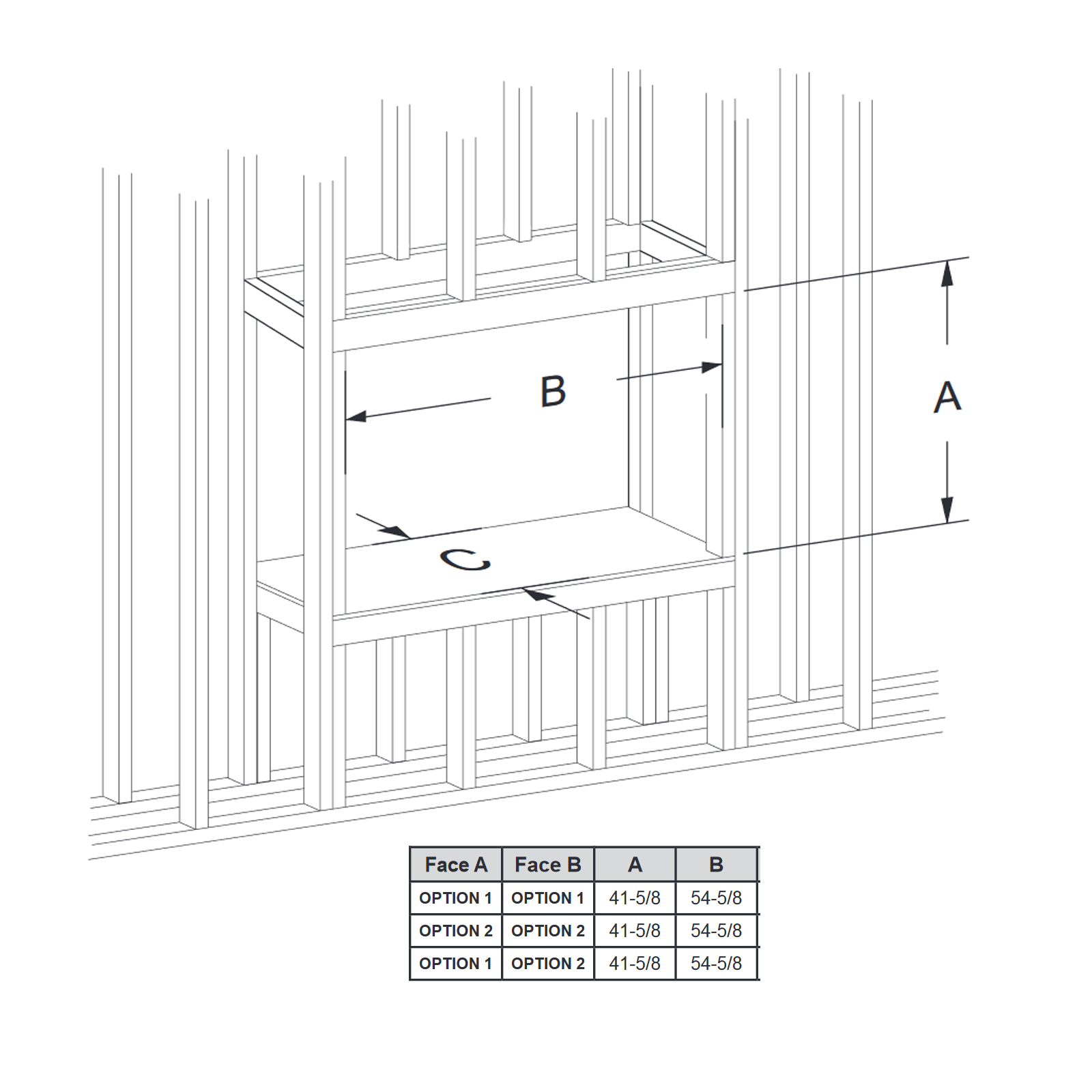 B

A

C

| Face A | Face B | A | B |
|---|---|---|---|
| OPTION 1 | OPTION 1 | 41-5/8 | 54-5/8 |
| OPTION 2 | OPTION 2 | 41-5/8 | 54-5/8 |
| OPTION 1 | OPTION 2 | 41-5/8 | 54-5/8 |