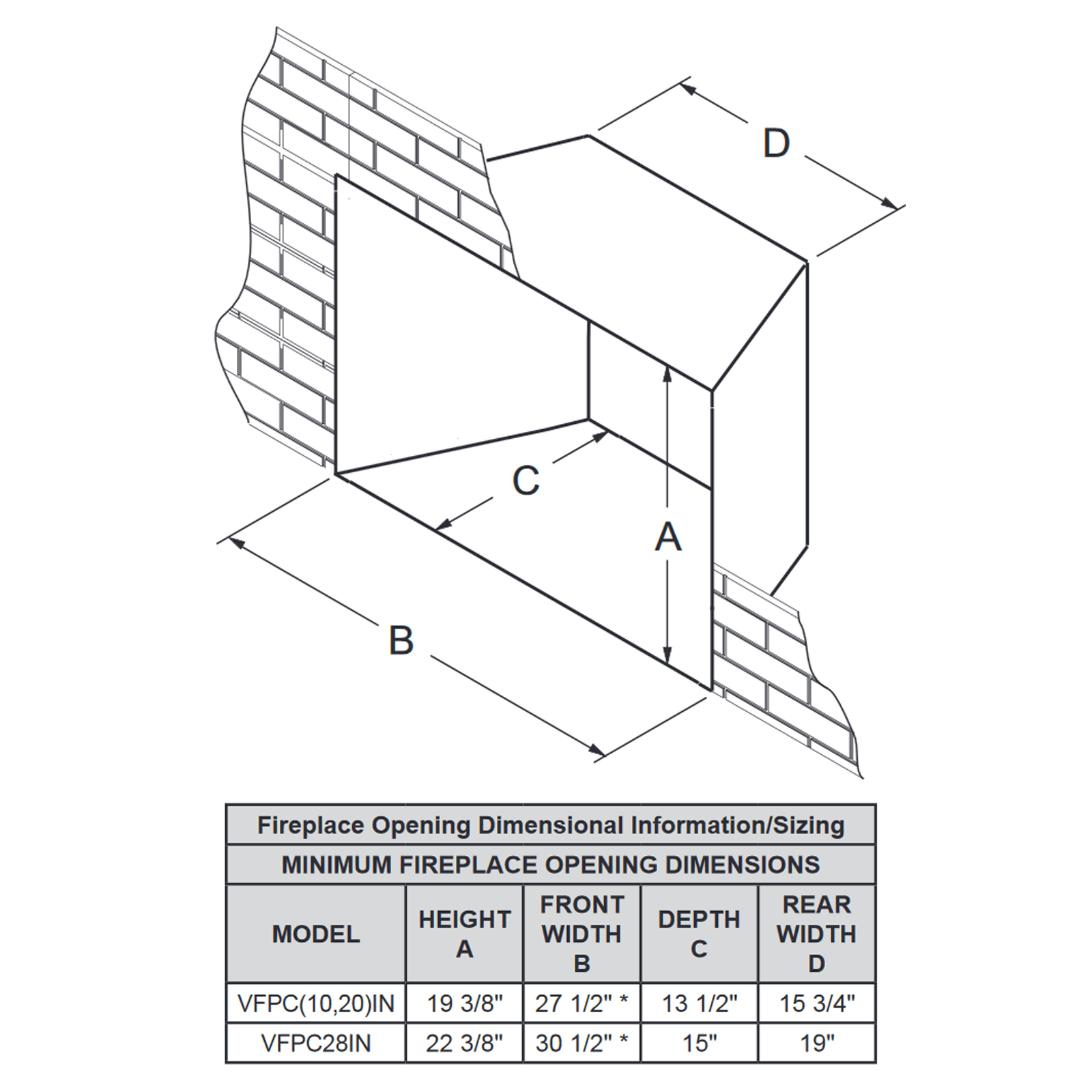 D

C

A

B

Fireplace Opening Dimensional Information/Sizing

MINIMUM FIREPLACE OPENING DIMENSIONS

| MODEL | HEIGHT A | FRONT WIDTH B | DEPTH C | REAR WIDTH D |
|---|---|---|---|---|
| VFPC(10,20)IN | 19 3/8" | 27 1/2" * | 13 1/2" | 15 3/4" |
| VFPC28IN | 22 3/8" | 30 1/2" * | 15" | 19" |