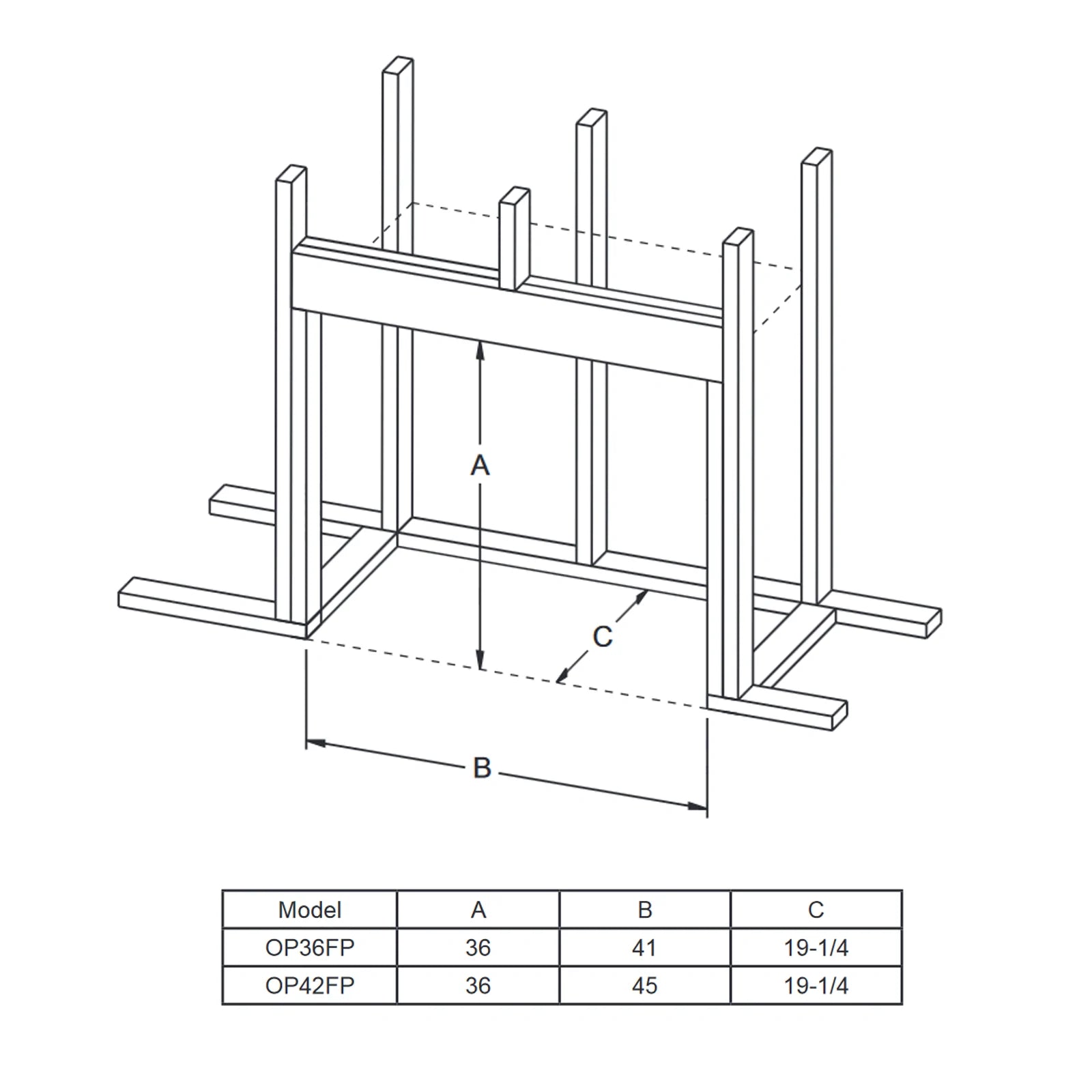 A

C

B

| Model | A | B | C |
|---|---|---|---|
| OP36FP | 36 | 41 | 19-1/4 |
| OP42FP | 36 | 45 | 19-1/4 |