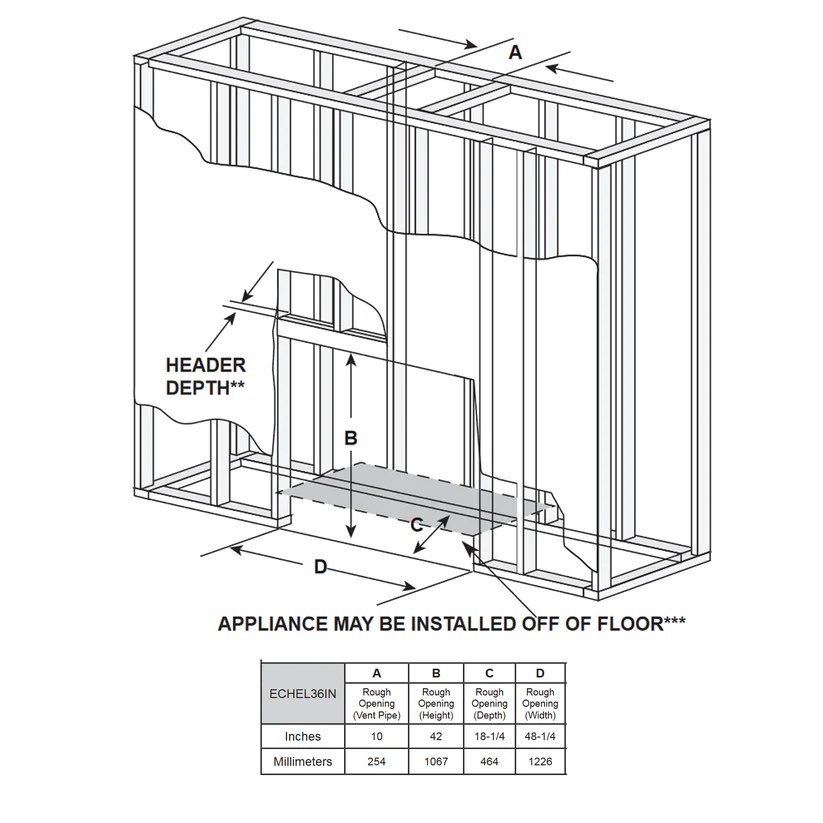 A

HEADER DEPTH**

B

C

D

APPLIANCE MAY BE INSTALLED OFF OF FLOOR***

| ECHEL36IN | A | B | C | D |
|---|---|---|---|---|
| | Rough Opening (Vent Pipe) | Rough Opening (Height) | Rough Opening (Depth) | Rough Opening (Width) |
| Inches | 10 | 42 | 18-1/4 | 48-1/4 |
| Millimeters | 254 | 1067 | 464 | 1226 |