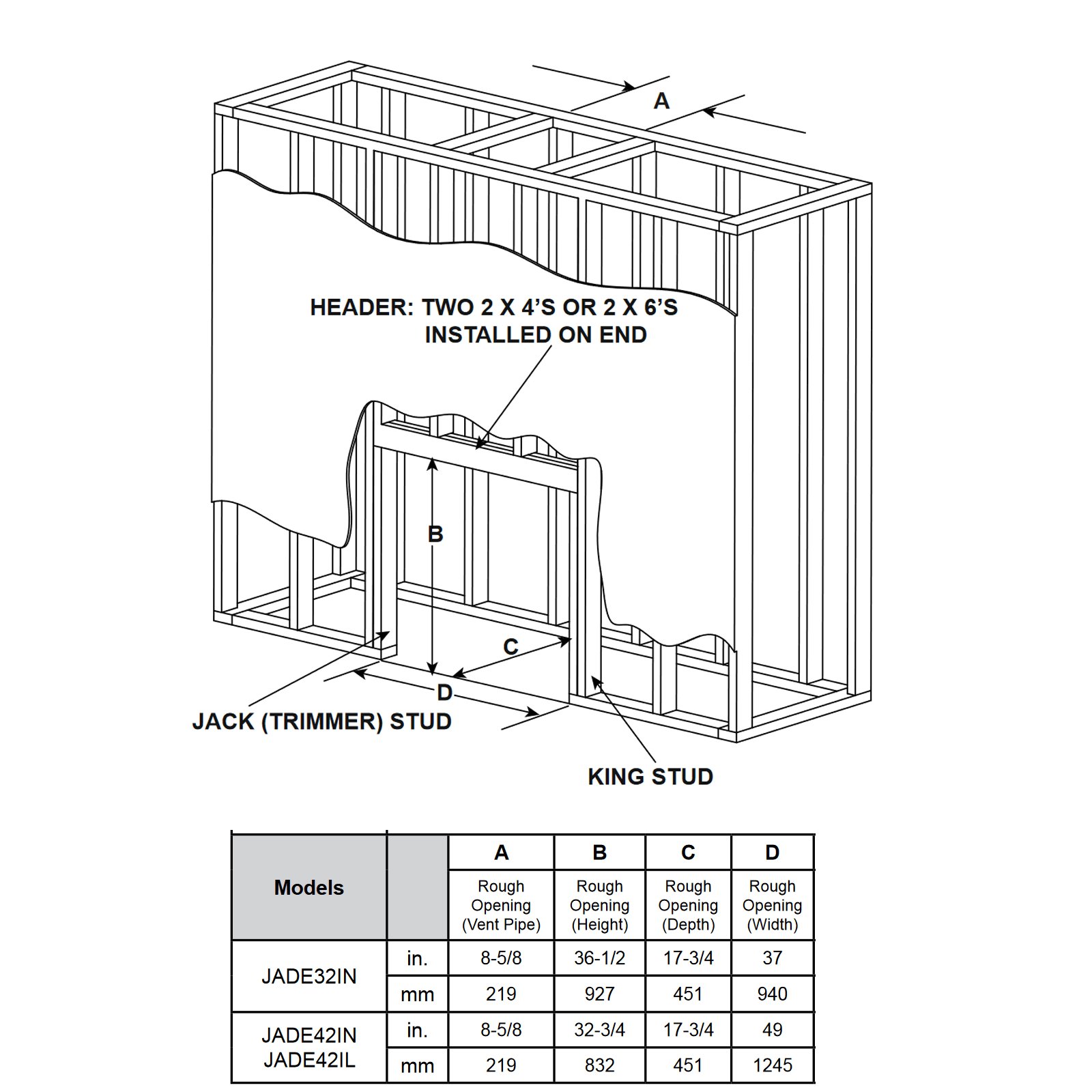 A

HEADER: TWO 2 X 4'S OR 2 X 6'S INSTALLED ON END

B

C

D

JACK (TRIMMER) STUD

KING STUD

| Models | | A | B | C | D |
|---|---|---|---|---|---|
| | | Rough Opening (Vent Pipe) | Rough Opening (Height) | Rough Opening (Depth) | Rough Opening (Width) |
| JADE32IN | in. | 8-5/8 | 36-1/2 | 17-3/4 | 37 |
| | mm | 219 | 927 | 451 | 940 |
| JADE42IN JADE42IL | in. | 8-5/8 | 32-3/4 | 17-3/4 | 49 |
| | mm | 219 | 832 | 451 | 1245 |