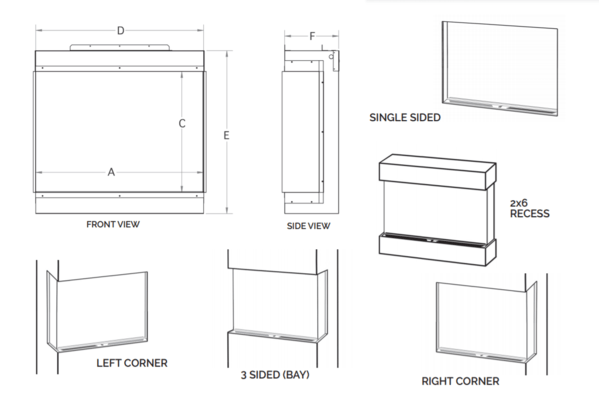 D

C

E

A

FRONT VIEW

F

SIDE VIEW

SINGLE SIDED

2x6
RECESS

LEFT CORNER

3 SIDED (BAY)

RIGHT CORNER