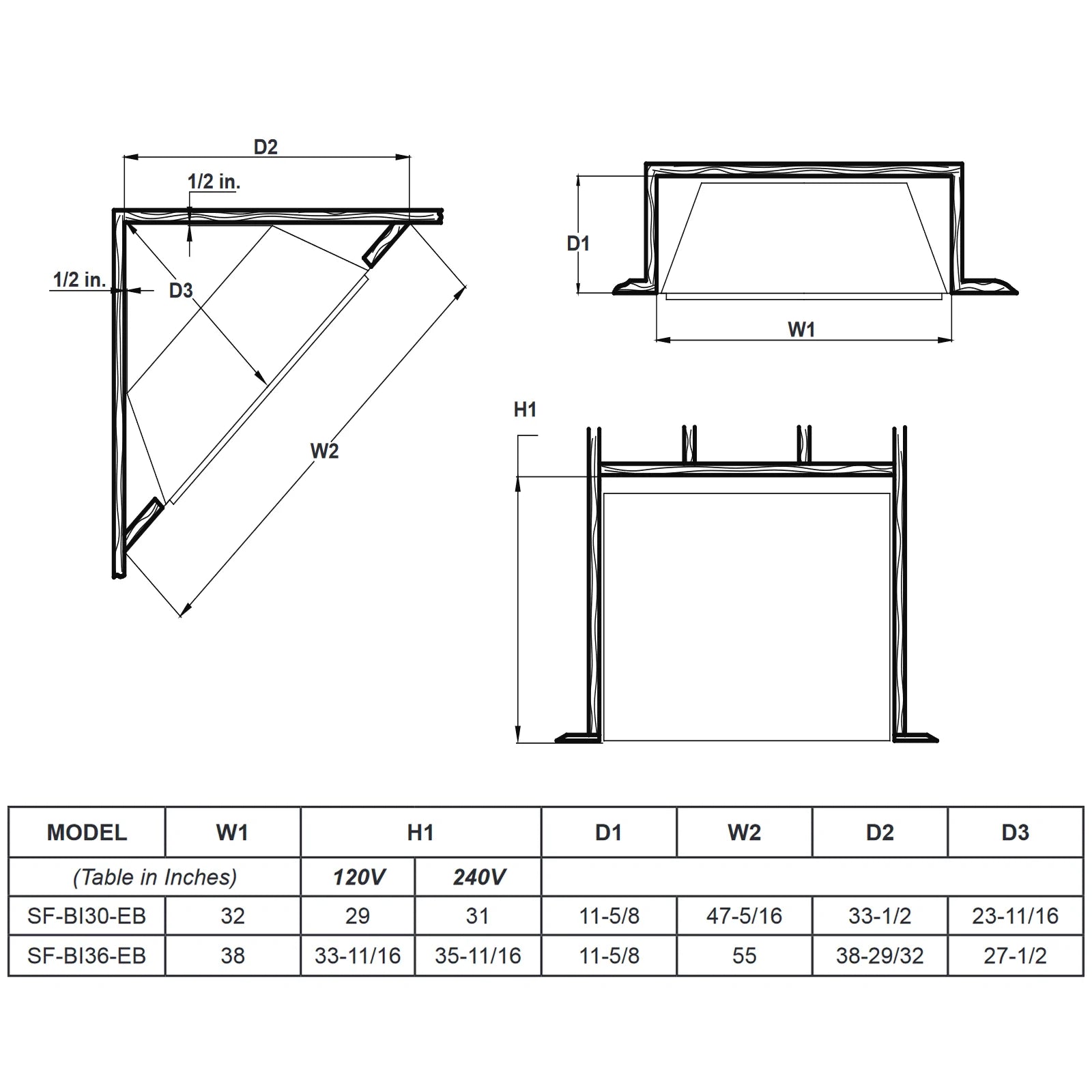 D2

1/2 in.

1/2 in.

D3

W2

D1

W1

H1

| MODEL | W1 | H1 | | D1 | W2 | D2 | D3 |
|---|---|---|---|---|---|---|---|
| (Table in Inches) | | 120V | 240V | | | | |
| SF-BI30-EB | 32 | 29 | 31 | 11-5/8 | 47-5/16 | 33-1/2 | 23-11/16 |
| SF-BI36-EB | 38 | 33-11/16 | 35-11/16 | 11-5/8 | 55 | 38-29/32 | 27-1/2 |